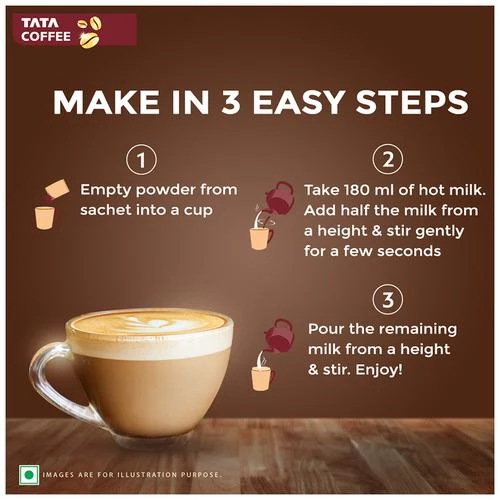 TATA COFFEE

MAKE IN 3 EASY STEPS

1
Empty powder from sachet into a cup

2
Take 180 ml of hot milk. Add half the milk from a height & stir gently for a few seconds

3
Pour the remaining milk from a height & stir. Enjoy!

IMAGES ARE FOR ILLUSTRATION PURPOSE.